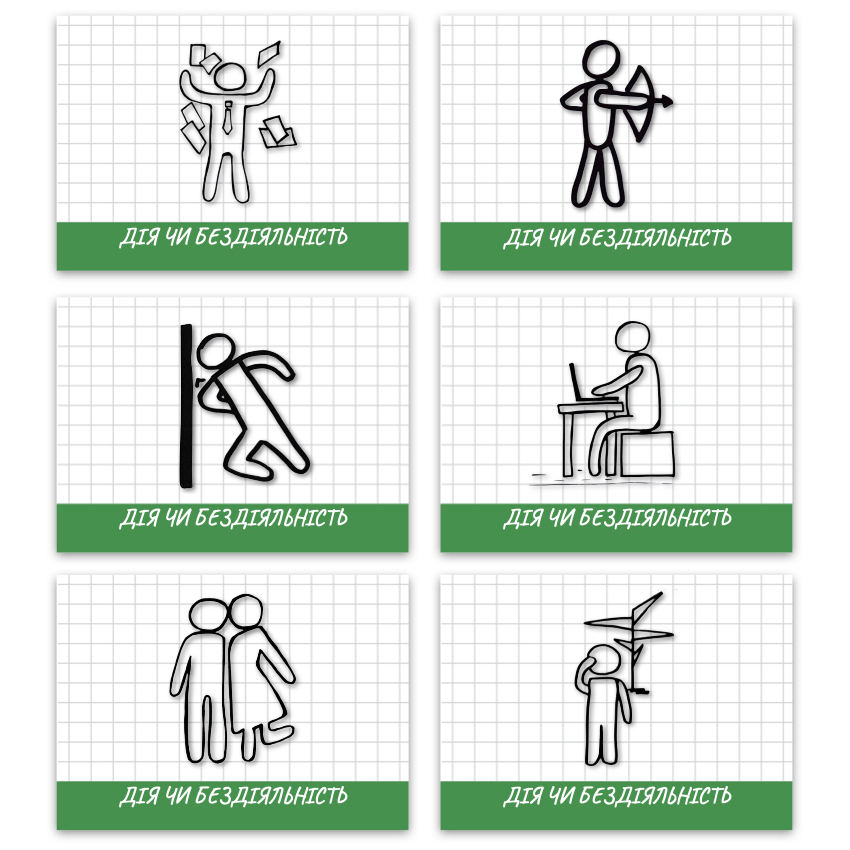 ДІЯ ЧИ БЕЗДІЯЛЬНІСТЬ

ДІЯ ЧИ БЕЗДІЯЛЬНІСТЬ

ДІЯ ЧИ БЕЗДІЯЛЬНІСТЬ

ДІЯ ЧИ БЕЗДІЯЛЬНІСТЬ

ДІЯ ЧИ БЕЗДІЯЛЬНІСТЬ

ДІЯ ЧИ БЕЗДІЯЛЬНІСТЬ